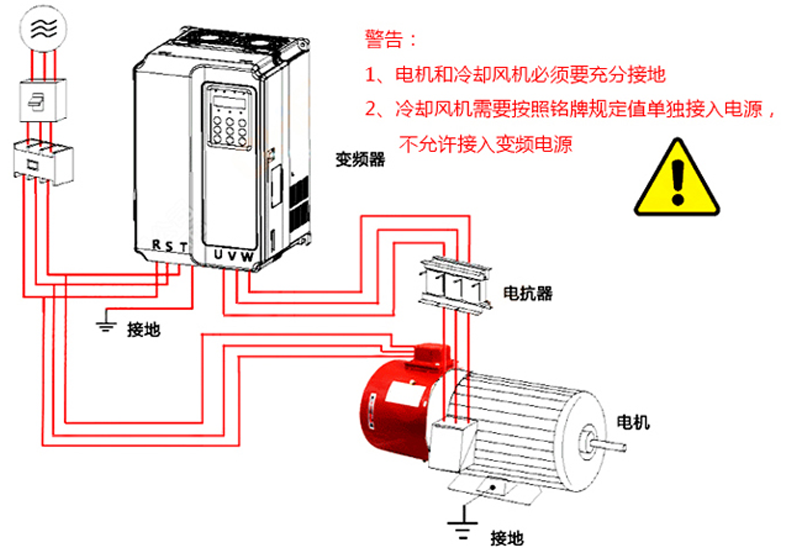 警告：

1、电机和冷却风机必须要充分接地

2、冷却风机需要按照铭牌规定值单独接入电源，不允许接入变频电源

变频器

R S T

U V W

电抗器

接地

电机

接地